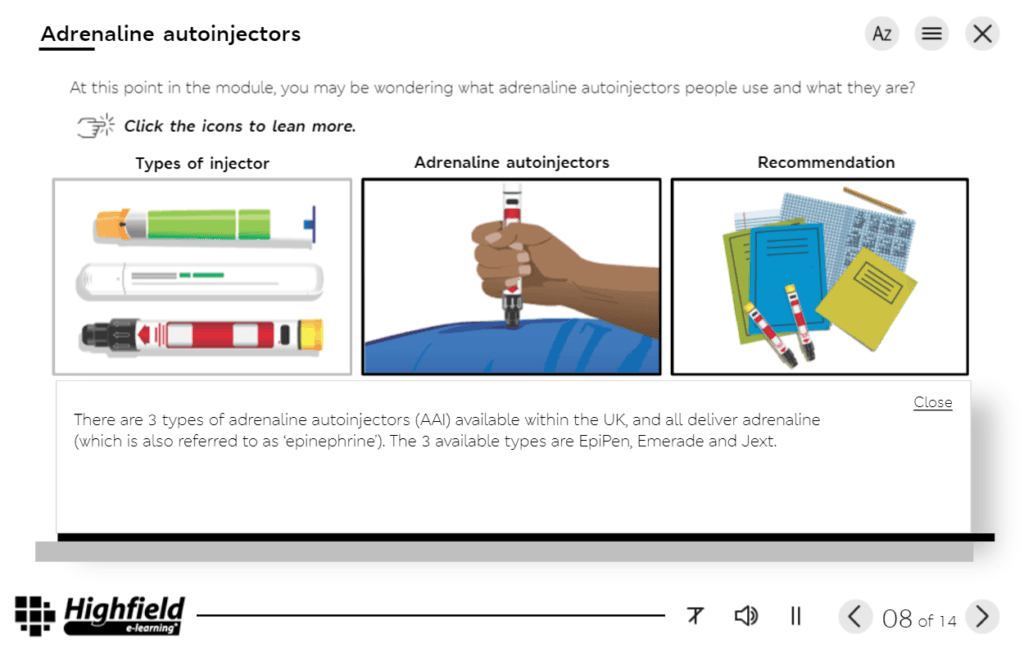 Adrenaline autoinjectors

Az

At this point in the module, you may be wondering what adrenaline autoinjectors people use and what they are?

Click the icons to lean more.

Types of injector

Adrenaline autoinjectors

Recommendation

Close

There are 3 types of adrenaline autoinjectors (AAI) available within the UK, and all deliver adrenaline (which is also referred to as 'epinephrine'). The 3 available types are EpiPen, Emerade and Jext.

Highfield e-learning

08 of 14